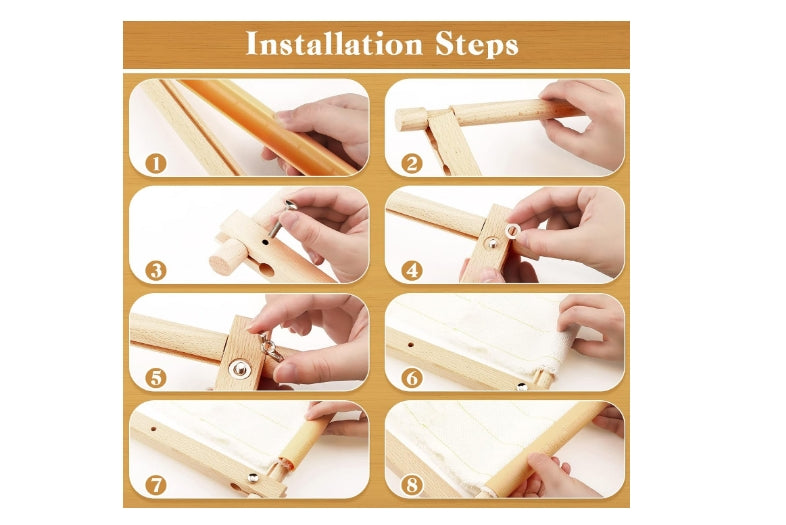 Installation Steps

1

2

3

4

5

6

7

8