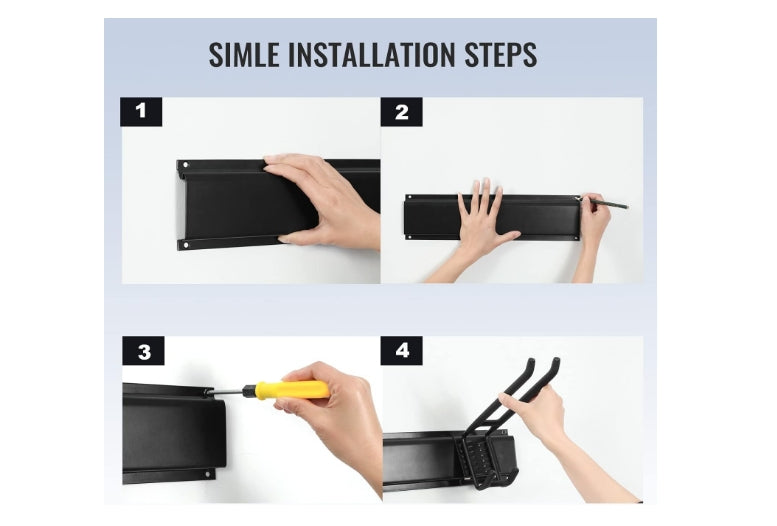 SIMLE INSTALLATION STEPS

1

2

3

4